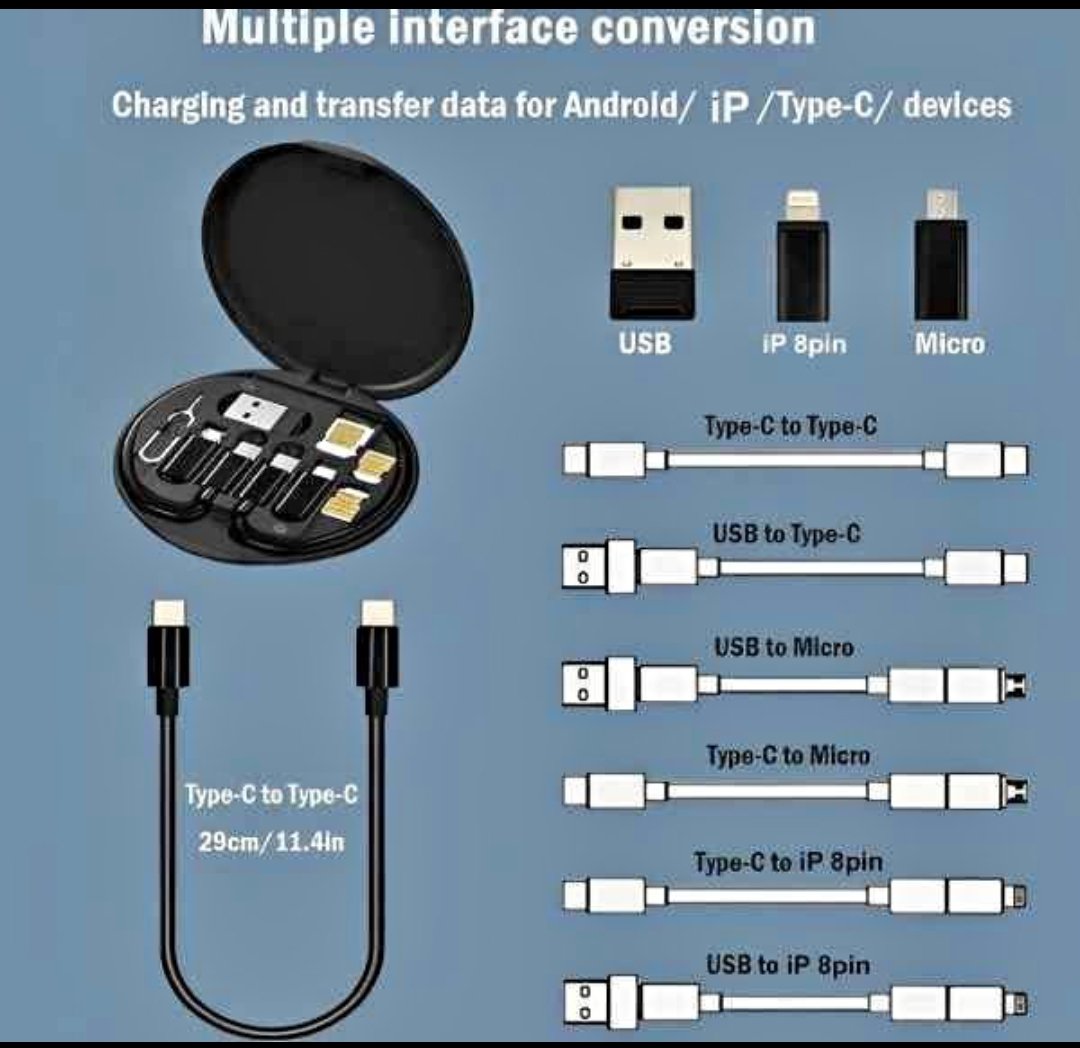 Multiple interface conversion

Charging and transfer data for Android/ iP /Type-C/ devices

USB

iP 8pin

Micro

Type-C to Type-C

USB to Type-C

USB to Micro

Type-C to Micro

Type-C to iP 8pin

USB to iP 8pin

Type-C to Type-C

29cm/11.4in